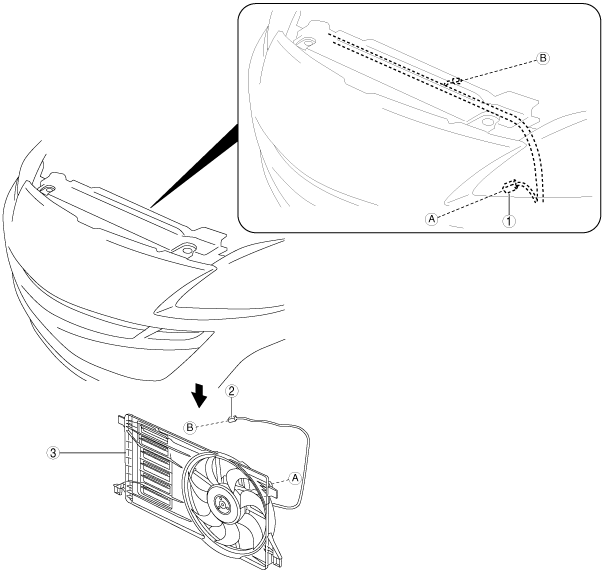 B
A
1
2
B
3
A