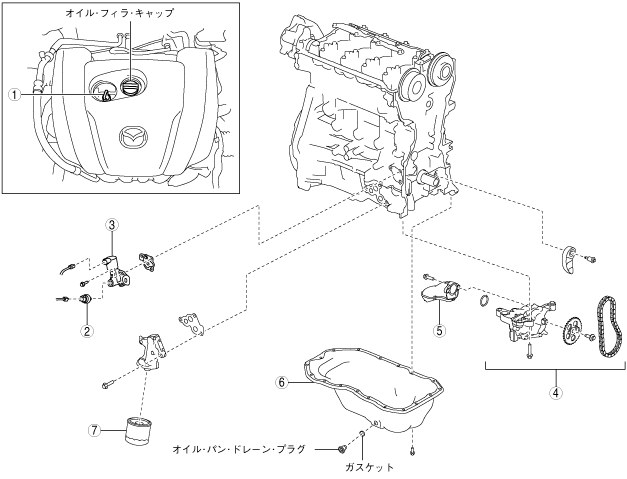 オイル・フィラ・キャップ
1
3
2
5
4
6
7
オイル・パン・ドレーン・プラグ
ガスケット