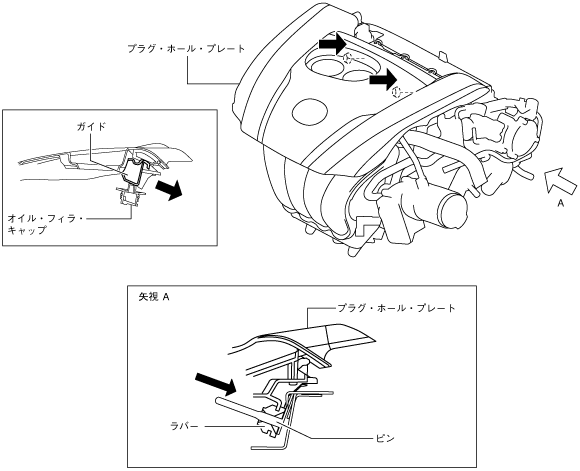 プラグ・ホール・プレート

ガイド

オイル・フィラ・キャップ

A

矢視 A

プラグ・ホール・プレート

ラバー

ピン