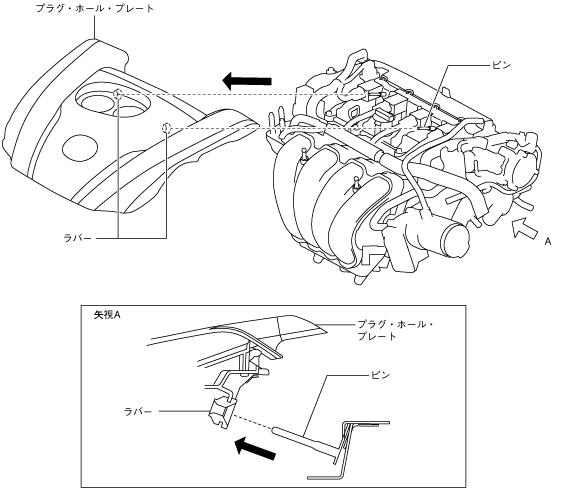 プラグ・ホール・プレート

ピン

ラバー

A

矢視A

プラグ・ホール・プレート

ピン

ラバー