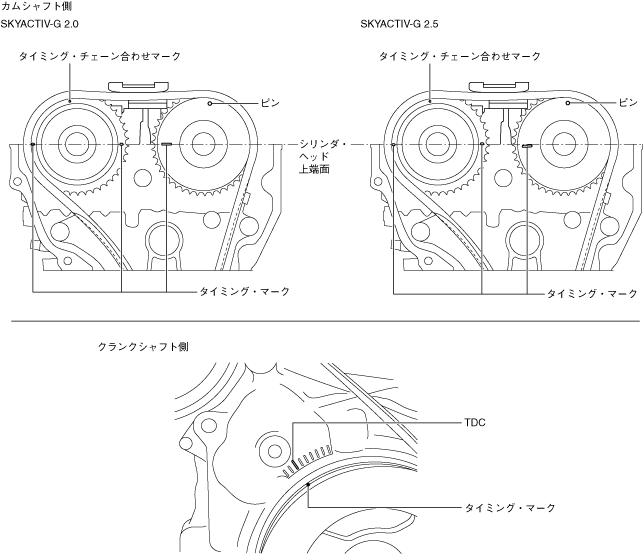 カムシャフト側

SKYACTIV-G 2.0

タイミング・チェーン合わせマーク

ピン

シリンダ・ヘッド上端面

タイミング・マーク

SKYACTIV-G 2.5

タイミング・チェーン合わせマーク

ピン

タイミング・マーク

クランクシャフト側

TDC

タイミング・マーク