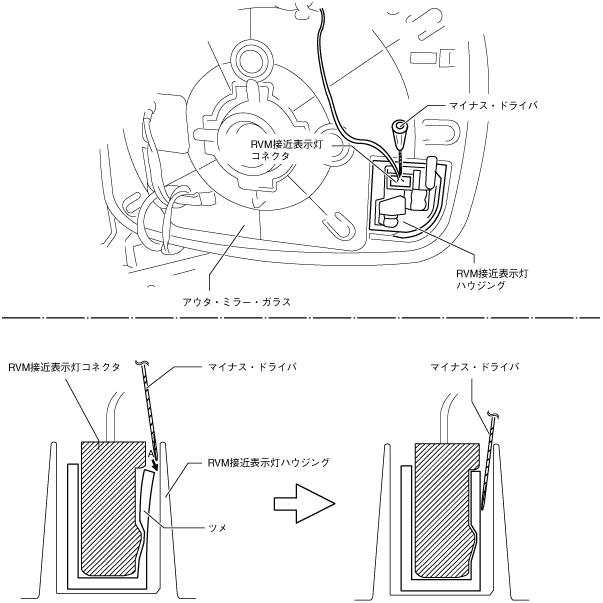 マイナス・ドライバ

RVM接近表示灯
コネクタ

RVM接近表示灯
ハウジング

アウタ・ミラー・ガラス

RVM接近表示灯コネクタ

マイナス・ドライバ

A

RVM接近表示灯ハウジング

ツメ

マイナス・ドライバ