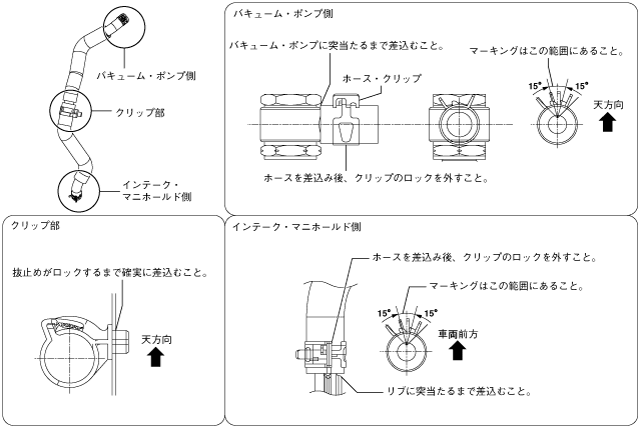 バキューム・ポンプ側

クリップ部

インテーク・マニホールド側

バキューム・ポンプ側

バキューム・ポンプに突当たるまで差込むこと。

マーキングはこの範囲にあること。

ホース・クリップ

15°

15°

天方向

ホースを差込み後、クリップのロックを外すこと。

クリップ部

抜止めがロックするまで確実に差込むこと。

天方向

インテーク・マニホールド側

ホースを差込み後、クリップのロックを外すこと。

マーキングはこの範囲にあること。

15°

15°

車両前方

リブに突当たるまで差込むこと。