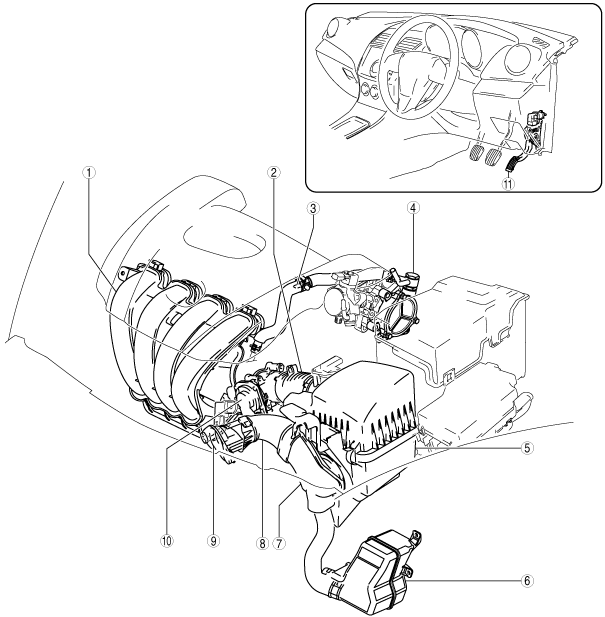 11
1
2
3
4
5
10
9
8
7
6