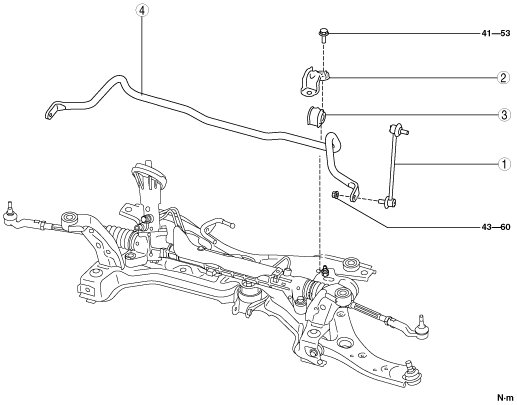 4

41—53

2

3

1

43—60

N·m