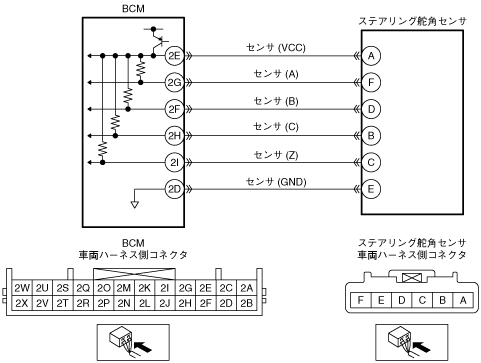 BCM

ステアリング舵角センサ

2E センサ (VCC) A
2G センサ (A) F
2F センサ (B) D
2H センサ (C) B
2I センサ (Z) C
2D センサ (GND) E

BCM
車両ハーネス側コネクタ

| 2W | 2U | 2S | 2Q | 2O | 2M | 2K | 2I | 2G | 2E | 2C | 2A |
|---|---|---|---|---|---|---|---|---|---|---|---|
| 2X | 2V | 2T | 2R | 2P | 2N | 2L | 2J | 2H | 2F | 2D | 2B |

ステアリング舵角センサ
車両ハーネス側コネクタ

| F | E | D | C | B | A |
|---|---|---|---|---|---|