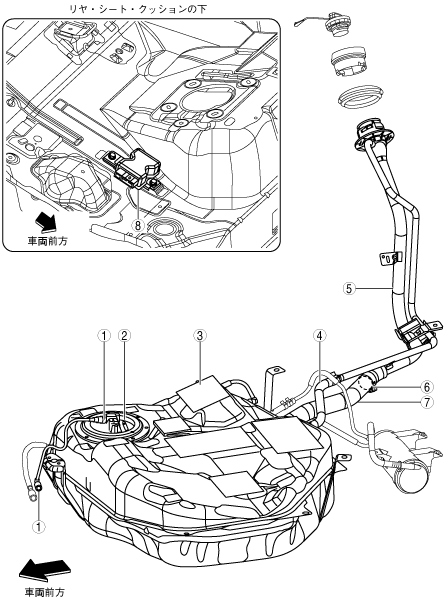 リヤ・シート・クッションの下

8

車両前方

5

1 2 3 4

6

7

1

車両前方