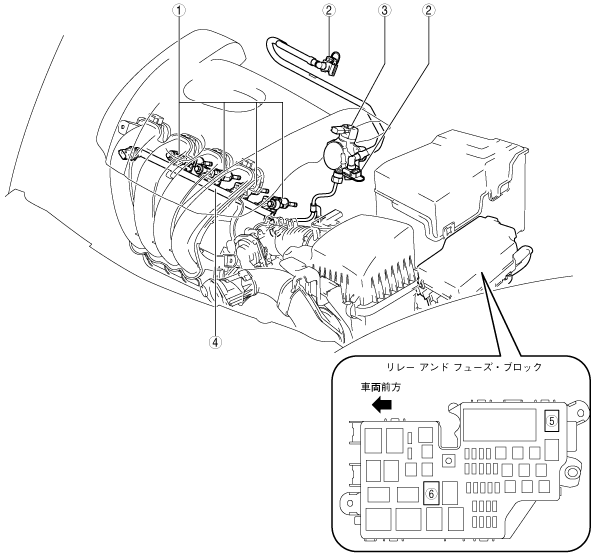 ①
②
③
②
④
リレー アンド フューズ・ブロック
車両前方
⑤
⑥