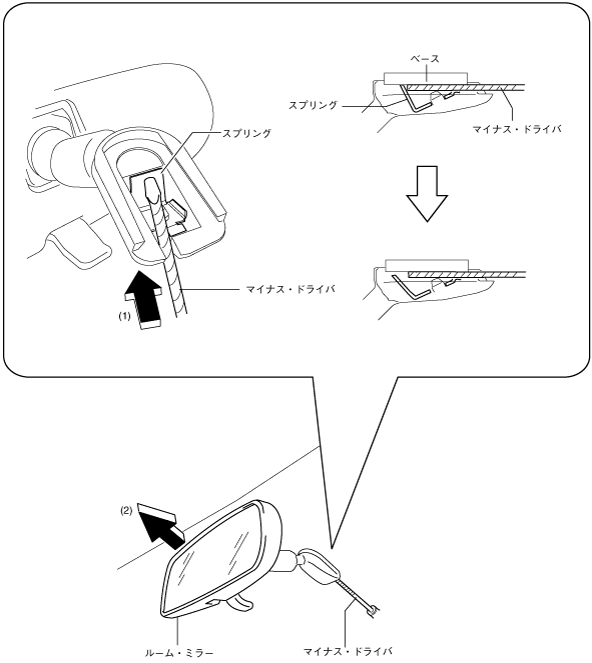 ベース
スプリング
マイナス・ドライバ
スプリング
マイナス・ドライバ
(1)
(2)
ルーム・ミラー
マイナス・ドライバ