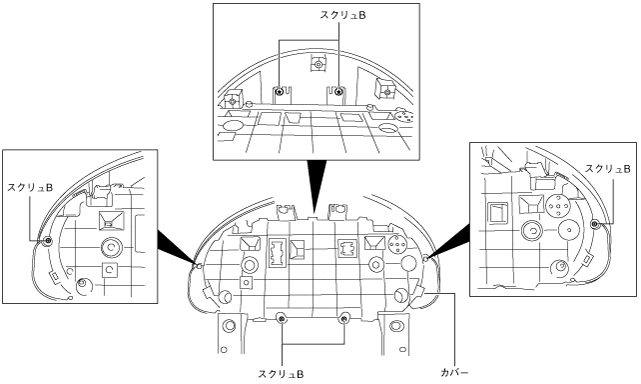 スクリュB

スクリュB

スクリュB

スクリュB

カバー