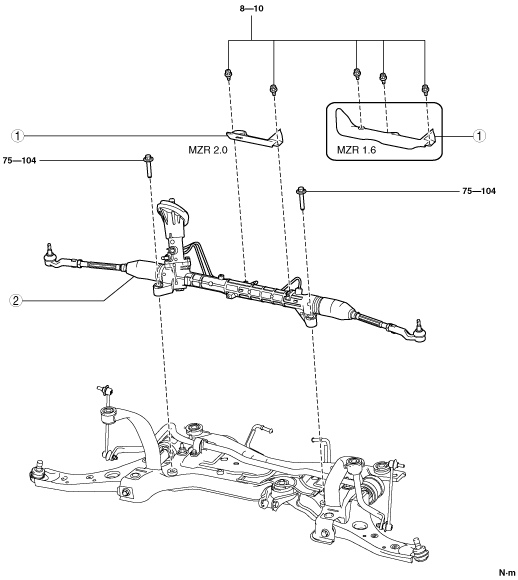 8—10

1

MZR 2.0

MZR 1.6

1

75—104

75—104

2

N·m