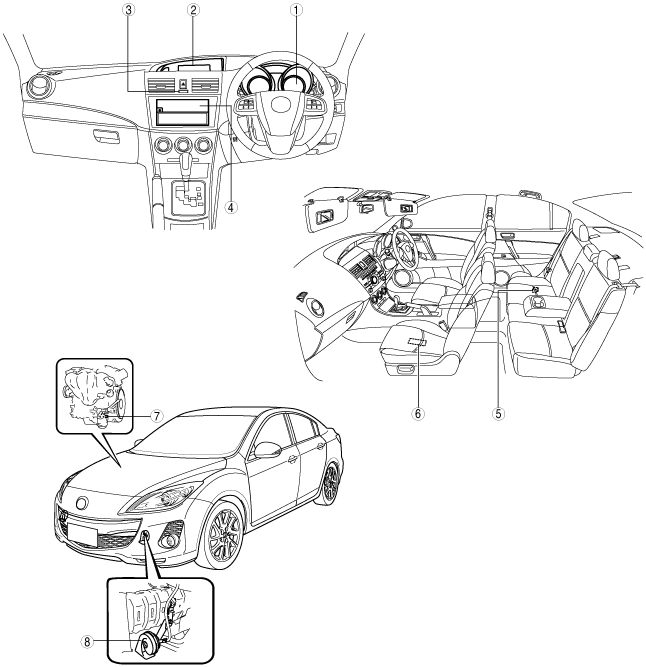 ③ ② ①
④
⑦
⑥ ⑤
⑧