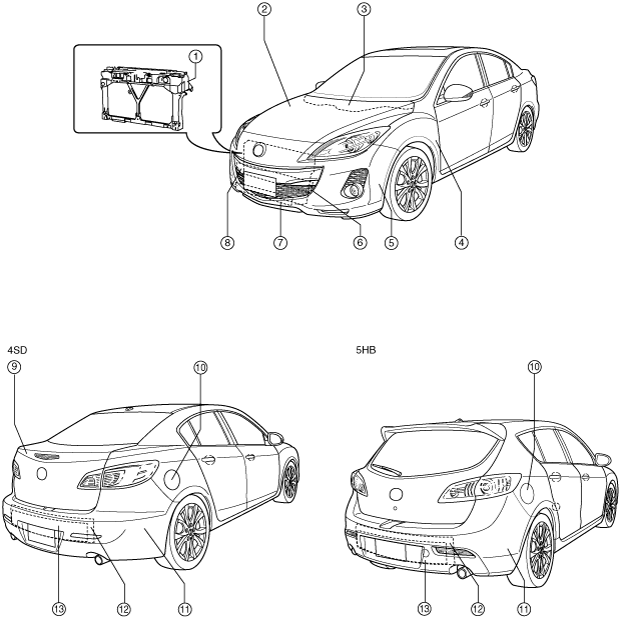 1
2
3
8
7
6
5
4

4SD
9
10
13
12
11

5HB
10
13
12
11