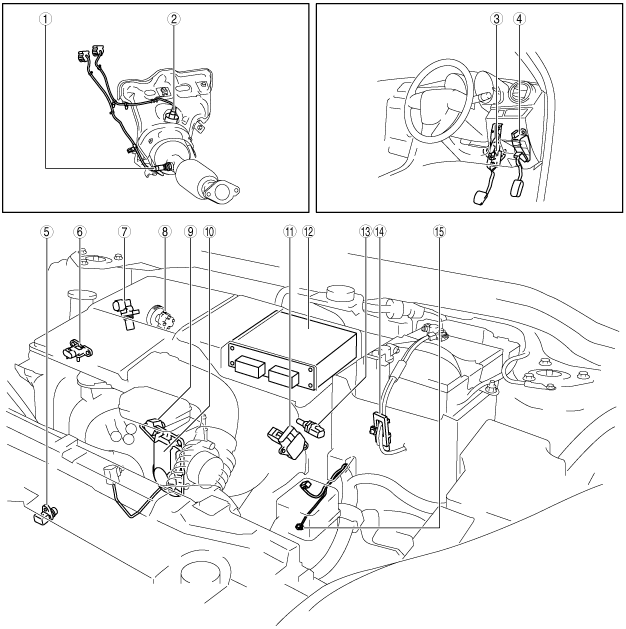 1
2
3
4
5
6
7
8
9
10
11
12
13
14
15