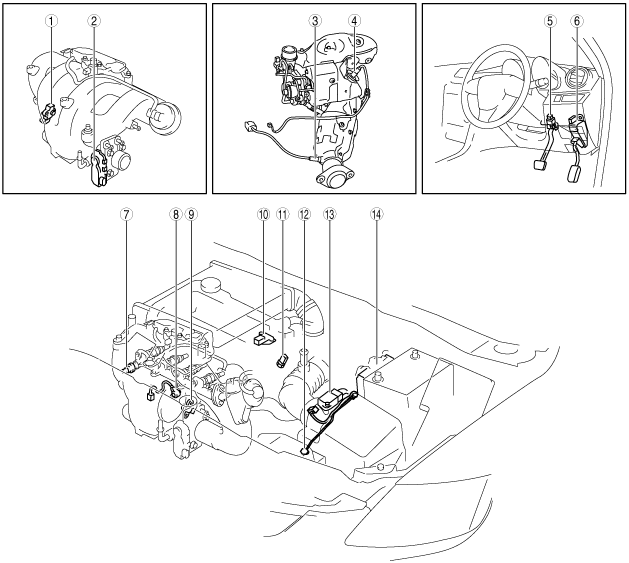 1 2 3 4 5 6 7 8 9 10 11 12 13 14