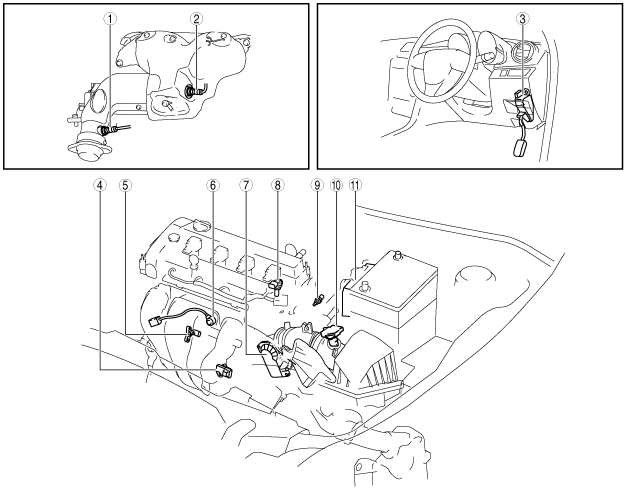 1
2
3
4
5
6
7
8
9
10
11