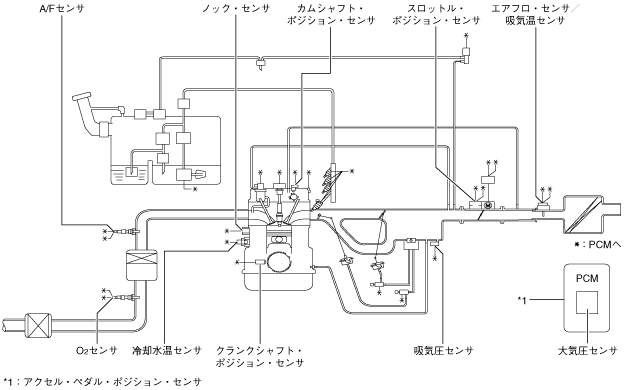 A/Fセンサ

ノック・センサ

カムシャフト・ポジション・センサ

スロットル・ポジション・センサ

エアフロ・センサ／吸気温センサ

＊：PCMへ

PCM

*1

$O_2$センサ

冷却水温センサ

クランクシャフト・ポジション・センサ

吸気圧センサ

大気圧センサ

*1：アクセル・ペダル・ポジション・センサ