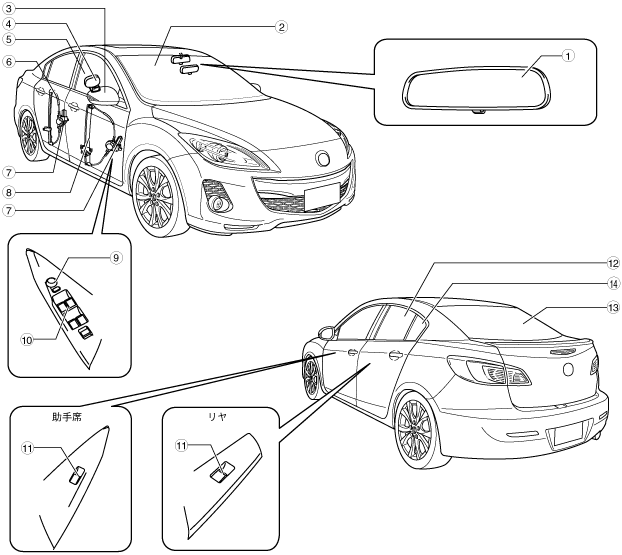 3
4
5
6
2
1
7
8
7
9
10
12
14
13
助手席
11
リヤ
11