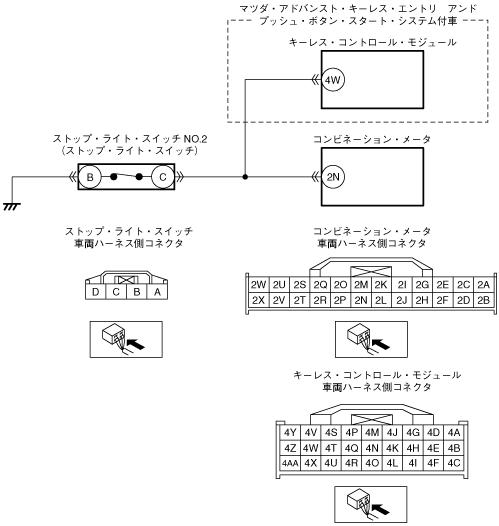 マツダ・アドバンスト・キーレス・エントリ　アンド
プッシュ・ボタン・スタート・システム付車

キーレス・コントロール・モジュール

4W

ストップ・ライト・スイッチ NO.2
(ストップ・ライト・スイッチ)

B

C

コンビネーション・メータ

2N

ストップ・ライト・スイッチ
車両ハーネス側コネクタ

| D | C | B | A |
|---|---|---|---|

コンビネーション・メータ
車両ハーネス側コネクタ

| 2W | 2U | 2S | 2Q | 2O | 2M | 2K | 2I | 2G | 2E | 2C | 2A |
|---|---|---|---|---|---|---|---|---|---|---|---|
| 2X | 2V | 2T | 2R | 2P | 2N | 2L | 2J | 2H | 2F | 2D | 2B |

キーレス・コントロール・モジュール
車両ハーネス側コネクタ

| 4Y | 4V | 4S | 4P | 4M | 4J | 4G | 4D | 4A |
|---|---|---|---|---|---|---|---|---|
| 4Z | 4W | 4T | 4Q | 4N | 4K | 4H | 4E | 4B |
| 4AA | 4X | 4U | 4R | 4O | 4L | 4I | 4F | 4C |