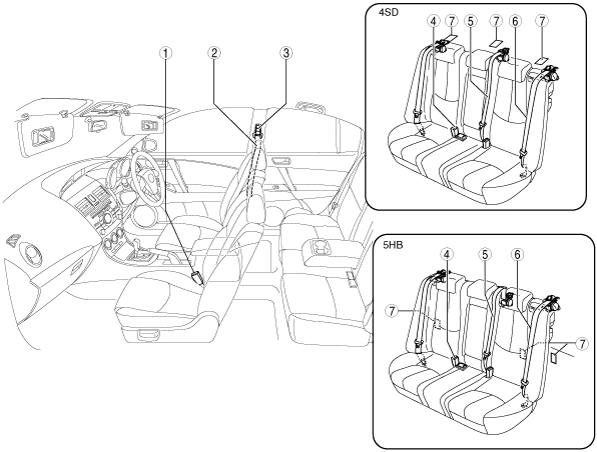 1
2
3

4SD
4 7 5 7 6 7

5HB
4 5 6
7
7