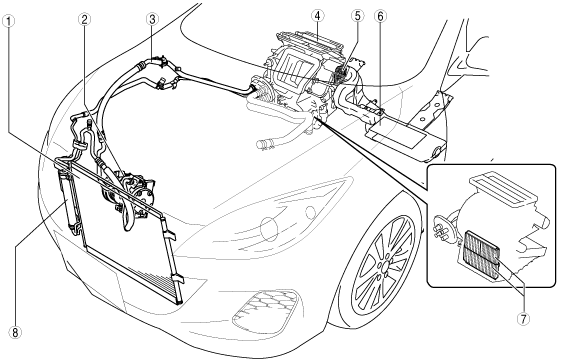 1
2
3
4
5
6
7
8