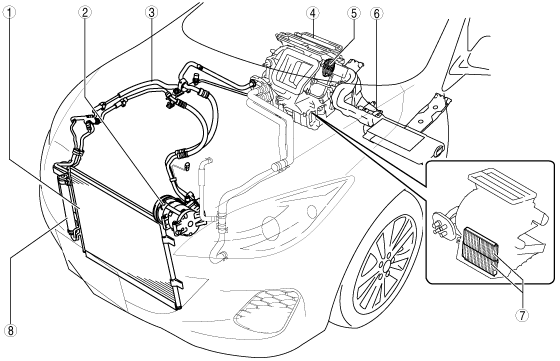 1
2
3
4
5
6
7
8