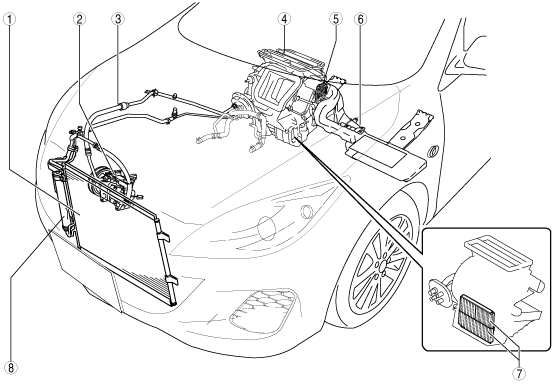 1
2
3
4
5
6
7
8