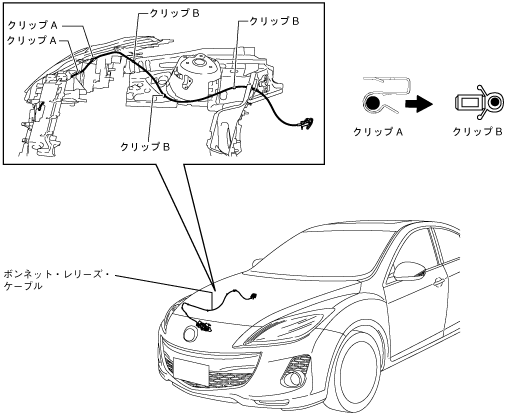 クリップ A
クリップ A
クリップ B
クリップ B
クリップ B

クリップ A
クリップ B

ボンネット・レリーズ・ケーブル