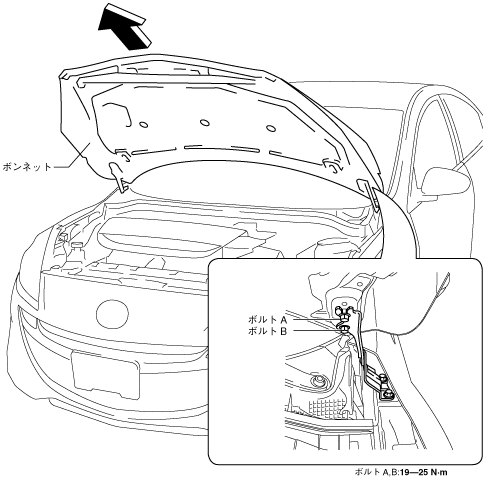 ボンネット

ボルト A
ボルト B

ボルト A,B:19—25 N·m