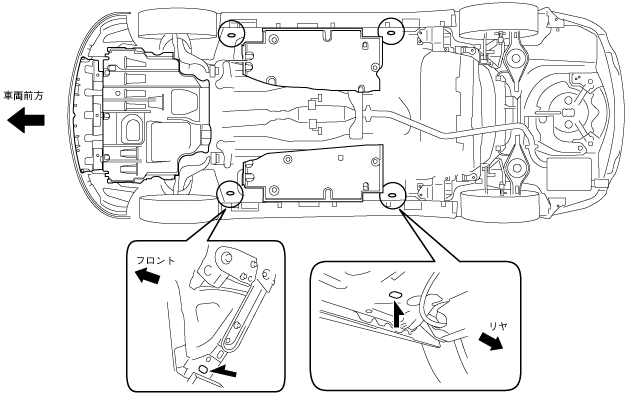 車両前方

フロント

リヤ