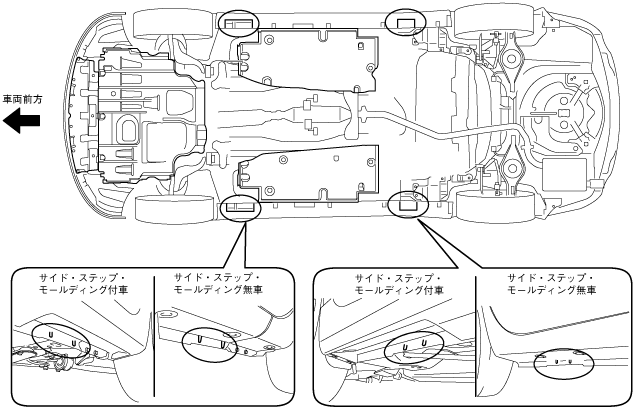 車両前方

サイド・ステップ・モールディング付車

サイド・ステップ・モールディング無車

サイド・ステップ・モールディング付車

サイド・ステップ・モールディング無車