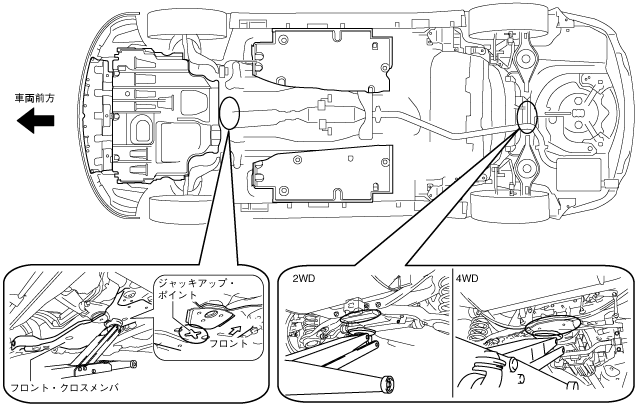 車両前方

ジャッキアップ・ポイント

フロント

フロント・クロスメンバ

2WD

4WD