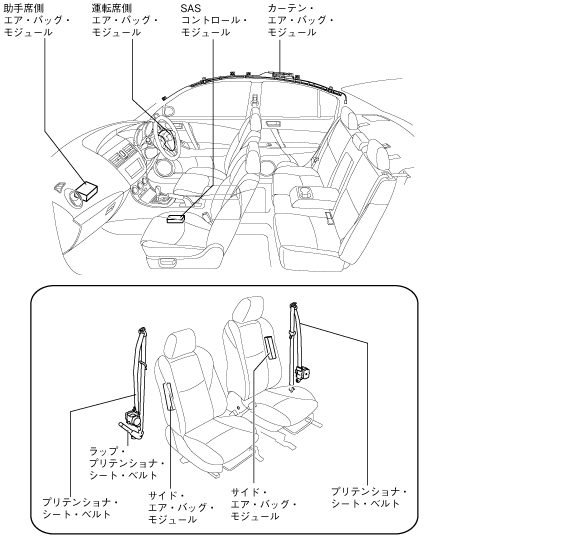 助手席側
エア・バッグ・
モジュール

運転席側
エア・バッグ・
モジュール

SAS
コントロール・
モジュール

カーテン・
エア・バッグ・
モジュール

ラップ・
プリテンショナ・
シート・ベルト

プリテンショナ・
シート・ベルト

サイド・
エア・バッグ・
モジュール

サイド・
エア・バッグ・
モジュール

プリテンショナ・
シート・ベルト