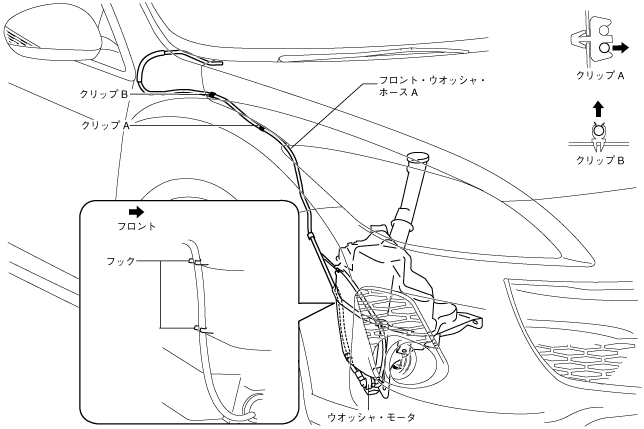 クリップ B
クリップ A
フロント・ウオッシャ・ホース A
クリップ A
クリップ B
フロント
フック
ウオッシャ・モータ