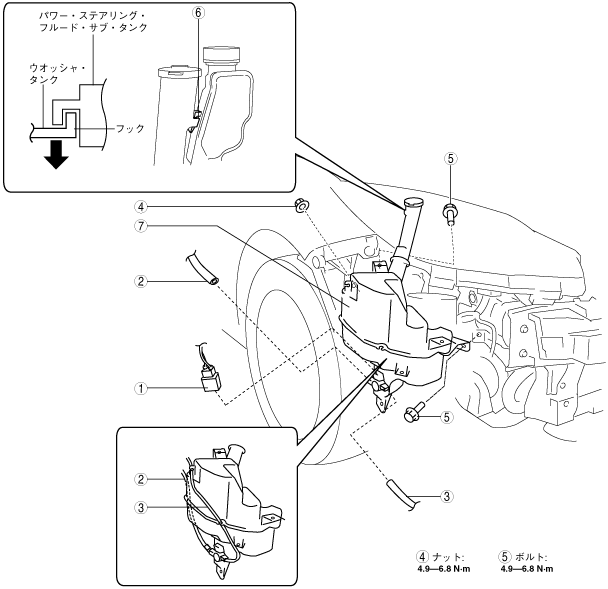 パワー・ステアリング・フルード・サブ・タンク

ウオッシャ・タンク

フック

6

5

4

7

2

1

5

2

3

3

4 ナット:
4.9—6.8 N·m

5 ボルト:
4.9—6.8 N·m