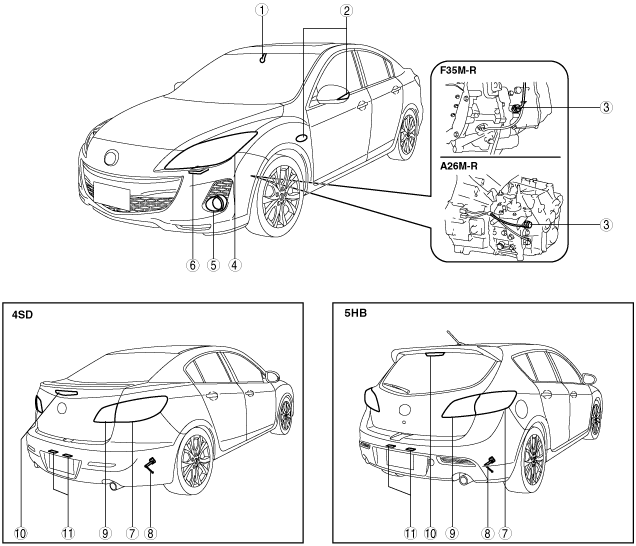 1
2
F35M-R
3
A26M-R
3
6 5 4

4SD
10 11 9 7 8

5HB
11 10 9 8 7