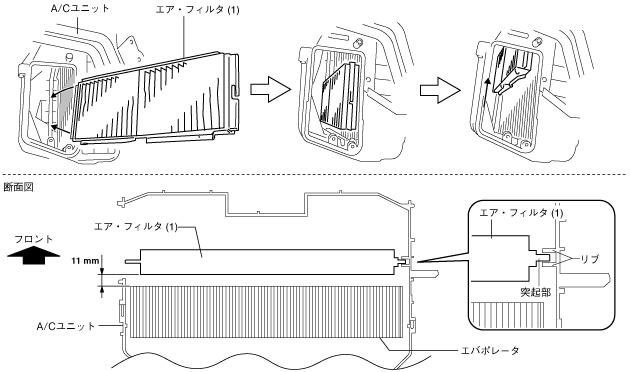 A/Cユニット

エア・フィルタ (1)

断面図

エア・フィルタ (1)

フロント

11 mm

A/Cユニット

エバポレータ

エア・フィルタ (1)

リブ

突起部