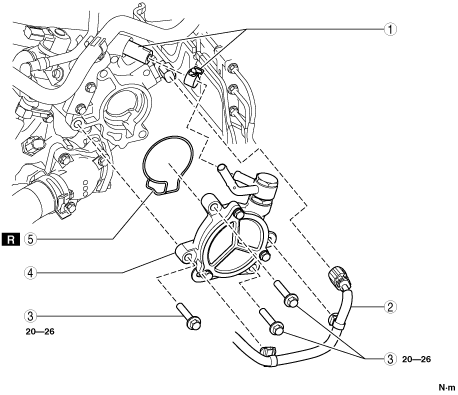 1

R 5

4

2

3
20—26

3 20—26

N·m