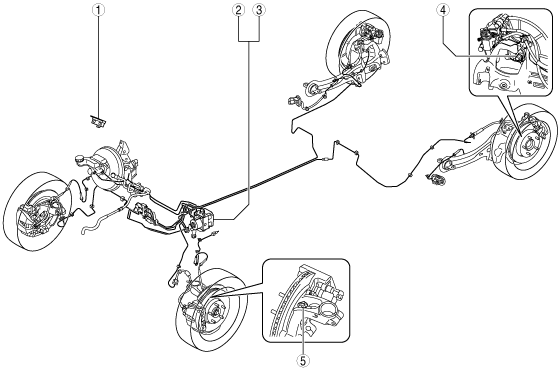 ①
②
③
④
⑤