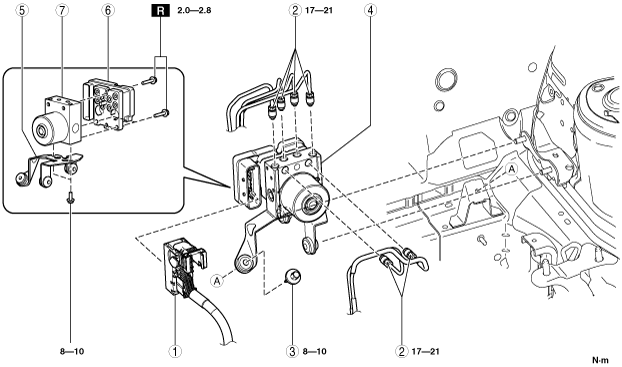 5
7
6
R 2.0—2.8
2 17—21
4
A
A
8—10
1
3 8—10
2 17—21
N·m