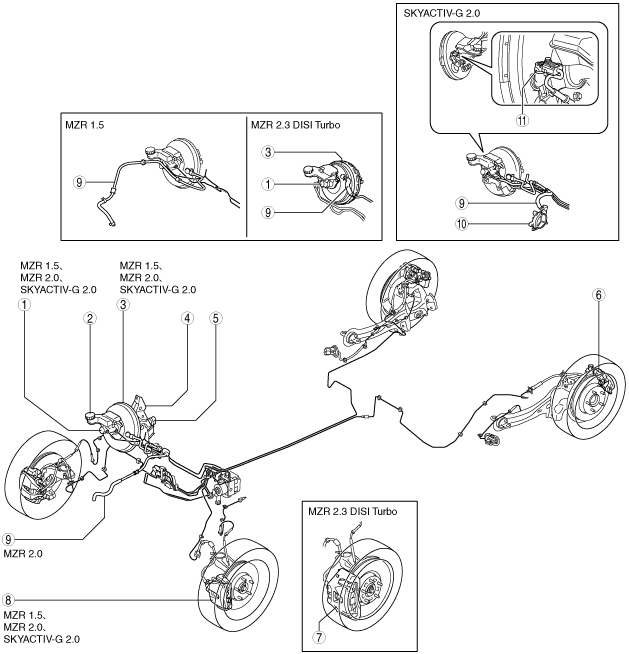 SKYACTIV-G 2.0

11

9

10

MZR 1.5

9

MZR 2.3 DISI Turbo

3

1

9

MZR 1.5、
MZR 2.0、
SKYACTIV-G 2.0

1

2

MZR 1.5、
MZR 2.0、
SKYACTIV-G 2.0

3

4

5

6

9

MZR 2.0

8

MZR 1.5、
MZR 2.0、
SKYACTIV-G 2.0

MZR 2.3 DISI Turbo

7