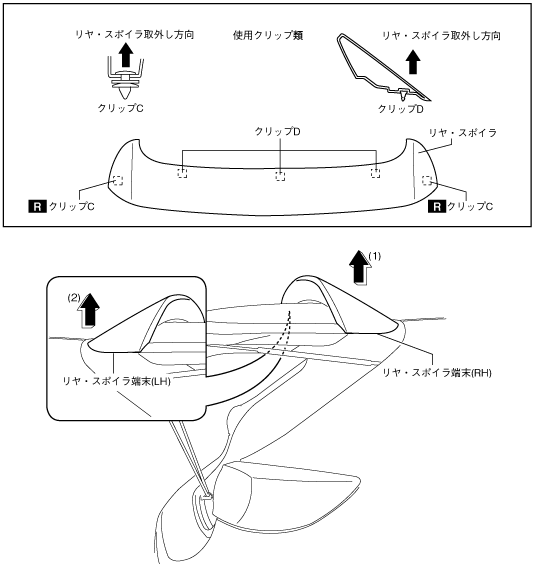 リヤ・スポイラ取外し方向

使用クリップ類

リヤ・スポイラ取外し方向

クリップC

クリップD

クリップD

リヤ・スポイラ

R クリップC

R クリップC

(1)

(2)

リヤ・スポイラ端末(LH)

リヤ・スポイラ端末(RH)