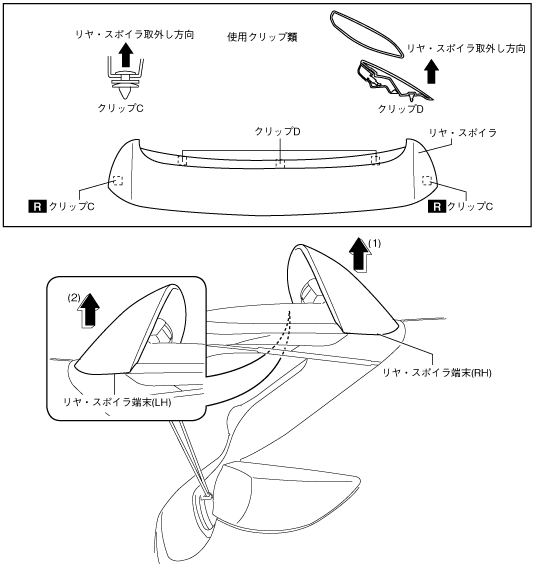 リヤ・スポイラ取外し方向

使用クリップ類

リヤ・スポイラ取外し方向

クリップC

クリップD

クリップD

リヤ・スポイラ

R クリップC

R クリップC

(1)

(2)

リヤ・スポイラ端末(RH)

リヤ・スポイラ端末(LH)