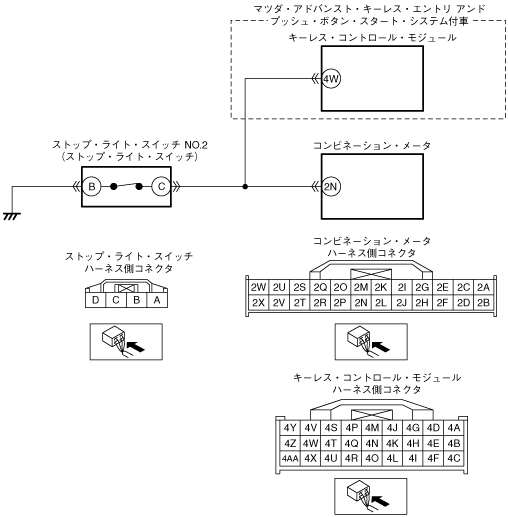 マツダ・アドバンスト・キーレス・エントリ アンド
プッシュ・ボタン・スタート・システム付車

キーレス・コントロール・モジュール

4W

ストップ・ライト・スイッチ NO.2
(ストップ・ライト・スイッチ)

B

C

コンビネーション・メータ

2N

ストップ・ライト・スイッチ
ハーネス側コネクタ

| D | C | B | A |
|---|---|---|---|

コンビネーション・メータ
ハーネス側コネクタ

| 2W | 2U | 2S | 2Q | 2O | 2M | 2K | 2I | 2G | 2E | 2C | 2A |
|---|---|---|---|---|---|---|---|---|---|---|---|
| 2X | 2V | 2T | 2R | 2P | 2N | 2L | 2J | 2H | 2F | 2D | 2B |

キーレス・コントロール・モジュール
ハーネス側コネクタ

| 4Y | 4V | 4S | 4P | 4M | 4J | 4G | 4D | 4A |
|---|---|---|---|---|---|---|---|---|
| 4Z | 4W | 4T | 4Q | 4N | 4K | 4H | 4E | 4B |
| 4AA | 4X | 4U | 4R | 4O | 4L | 4I | 4F | 4C |