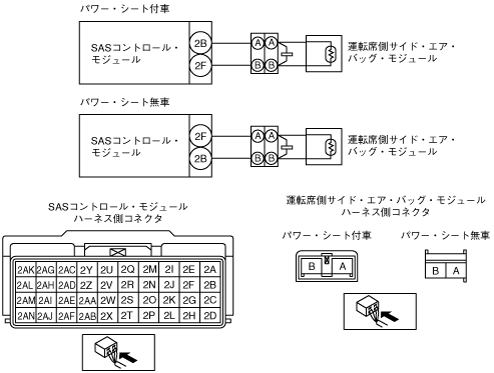 パワー・シート付車

SASコントロール・モジュール

2B

2F

A A

B B

運転席側サイド・エア・バッグ・モジュール

パワー・シート無車

SASコントロール・モジュール

2F

2B

A A

B B

運転席側サイド・エア・バッグ・モジュール

SASコントロール・モジュール
ハーネス側コネクタ

| 2AK | 2AG | 2AC | 2Y | 2U | 2Q | 2M | 2I | 2E | 2A |
|---|---|---|---|---|---|---|---|---|---|
| 2AL | 2AH | 2AD | 2Z | 2V | 2R | 2N | 2J | 2F | 2B |
| 2AM | 2AI | 2AE | 2AA | 2W | 2S | 2O | 2K | 2G | 2C |
| 2AN | 2AJ | 2AF | 2AB | 2X | 2T | 2P | 2L | 2H | 2D |

運転席側サイド・エア・バッグ・モジュール
ハーネス側コネクタ

パワー・シート付車

B A

パワー・シート無車

B A