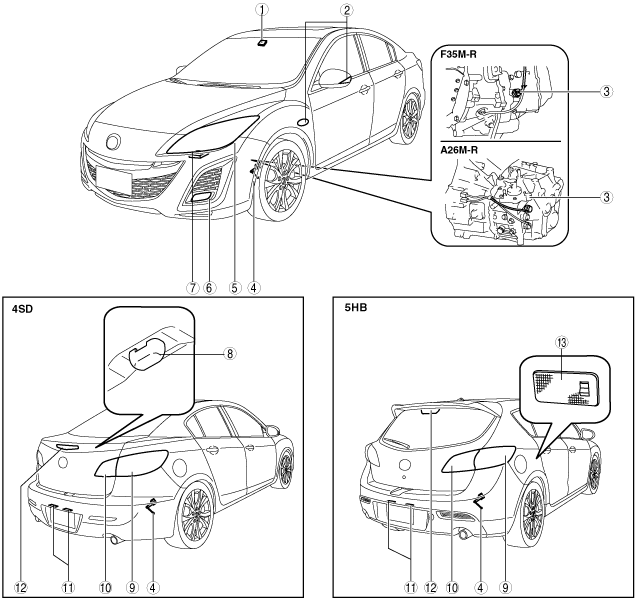 ①
②
F35M-R
③
A26M-R
③
⑦ ⑥ ⑤ ④

4SD
⑧
⑫ ⑪ ⑩ ⑨ ④

5HB
⑬
⑪ ⑫ ⑩ ④ ⑨