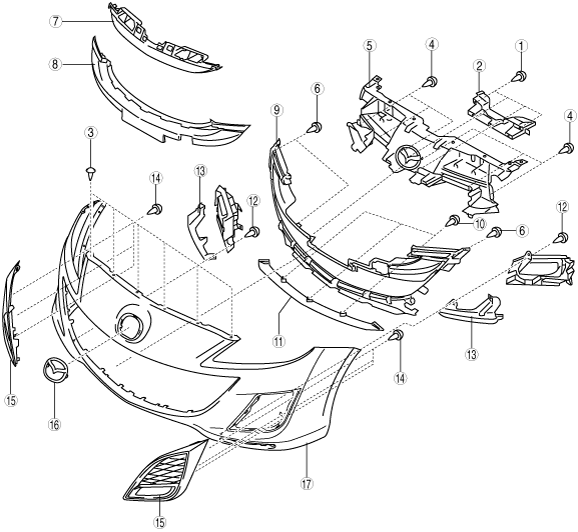 7
8
5
4
1
2
6
9
4
3
14
13
12
10
6
12
11
13
14
15
16
17
15