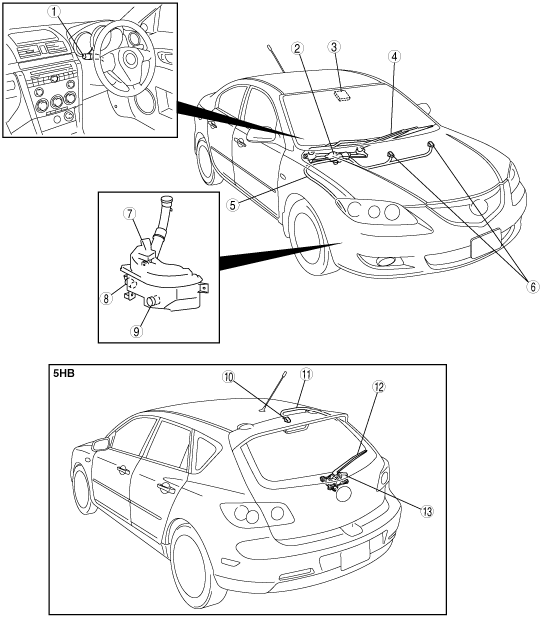 1
2
3
4
5
6
7
8
9

5HB
10
11
12
13