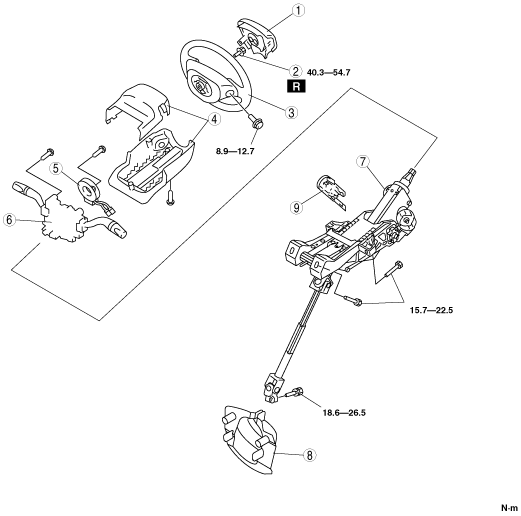 1
2 40.3—54.7
R
3
4
8.9—12.7
5
6
7
9
15.7—22.5
18.6—26.5
8
N·m