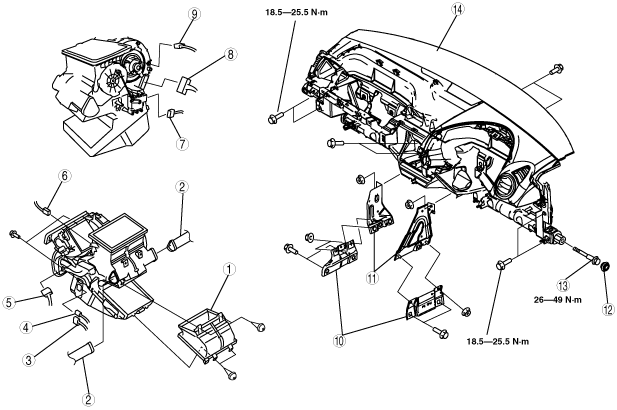 9
8
7
6
2
1
5
4
3
2
18.5—25.5 N·m
14
11
10
13
12
26—49 N·m
18.5—25.5 N·m